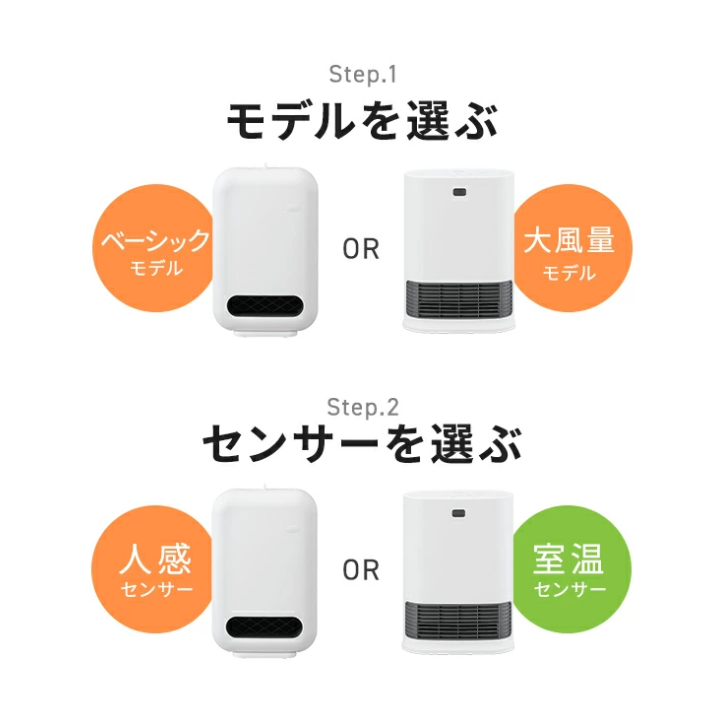 Step.1

モデルを選ぶ

ベーシック
モデル

OR

大風量
モデル

Step.2

センサーを選ぶ

人感
センサー

OR

室温
センサー